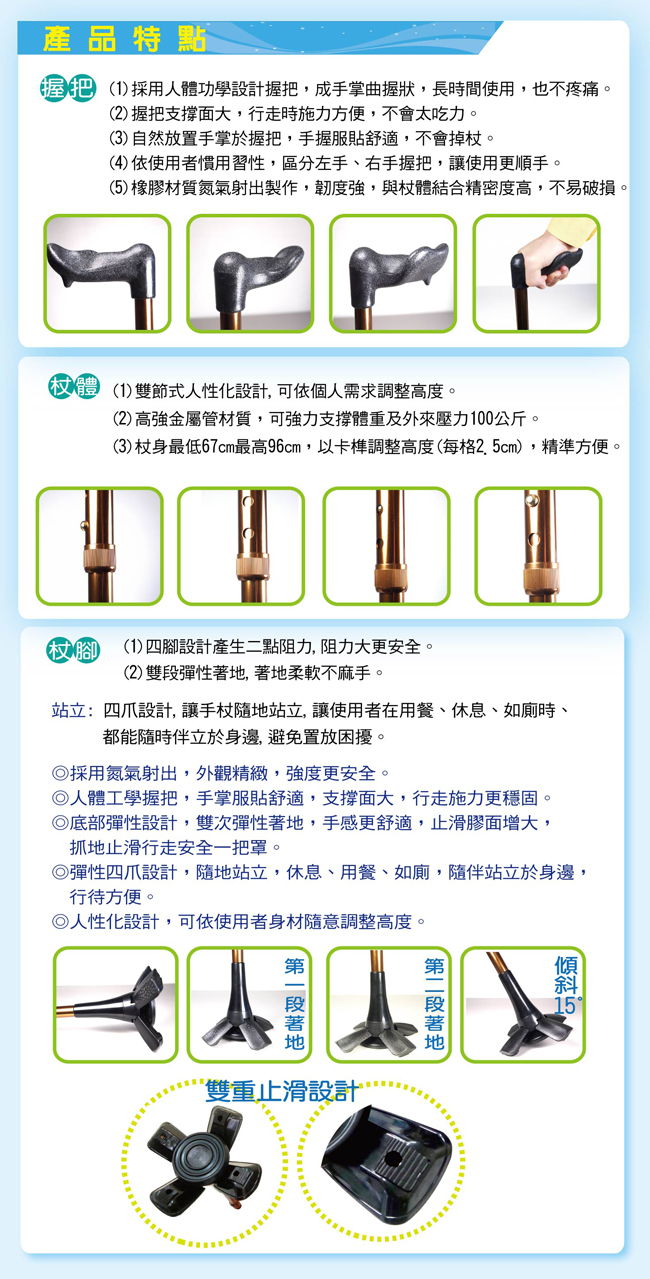 產品特點

握把 (1) 採用人體功學設計握把，成手掌曲握狀，長時間使用，也不疼痛。
(2) 握把支撐面大，行走時施力方便，不會太吃力。
(3) 自然放置手掌於握把，手握服貼舒適，不會掉杖。
(4) 依使用者慣用習性，區分左手、右手握把，讓使用更順手。
(5) 橡膠材質氮氣射出製作，韌度強，與杖體結合精密度高，不易破損。

杖體 (1) 雙節式人性化設計, 可依個人需求調整高度。
(2) 高強金屬管材質，可強力支撐體重及外來壓力100公斤。
(3) 杖身最低67cm最高96cm，以卡榫調整高度(每格2.5cm)，精準方便。

杖腳 (1) 四腳設計產生二點阻力, 阻力大更安全。
(2) 雙段彈性著地, 著地柔軟不麻手。

站立: 四爪設計, 讓手杖隨地站立, 讓使用者在用餐、休息、如廁時、都能隨時伴立於身邊, 避免置放困擾。

◎採用氮氣射出，外觀精緻，強度更安全。
◎人體工學握把，手掌服貼舒適，支撐面大，行走施力更穩固。
◎底部彈性設計，雙次彈性著地，手感更舒適，止滑膠面增大，抓地止滑行走安全一把罩。
◎彈性四爪設計，隨地站立，休息、用餐、如廁，隨伴站立於身邊，行待方便。
◎人性化設計，可依使用者身材隨意調整高度。

第一段著地

第二段著地

傾斜15°

雙重止滑設計